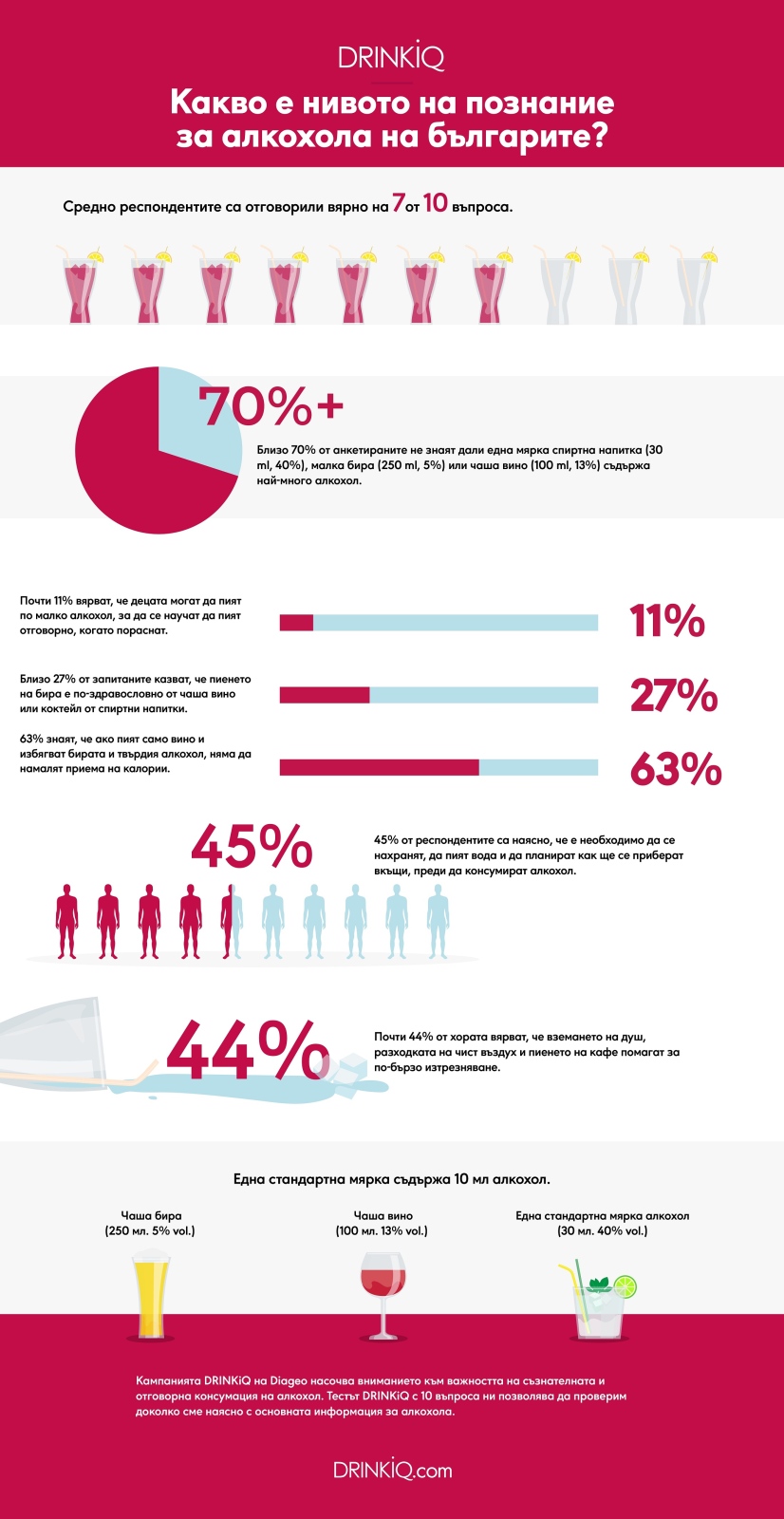 DRINKiQ

Какво е нивото на познание за алкохола на българите?

Средно респондентите са отговорили вярно на 7 от 10 въпроса.

70%+

Близо 70% от анкетираните не знаят дали една мярка спиртна напитка (30 ml, 40%), малка бира (250 ml, 5%) или чаша вино (100 ml, 13%) съдържа най-много алкохол.

Почти 11% вярват, че децата могат да пият по малко алкохол, за да се научат да пият отговорно, когато пораснат.

11%

Близо 27% от запитаните казват, че пиенето на бира е по-здравословно от чаша вино или коктейл от спиртни напитки.

27%

63% знаят, че ако пият само вино и избягват бирата и твърдия алкохол, няма да намалят приема на калории.

63%

45%

45% от респондентите са наясно, че е необходимо да се нахранят, да пият вода и да планират как ще се приберат вкъщи, преди да консумират алкохол.

44%

Почти 44% от хората вярват, че вземането на душ, разходката на чист въздух и пиенето на кафе помагат за по-бързо изтрезняване.

Една стандартна мярка съдържа 10 мл алкохол.

Чаша бира (250 мл. 5% vol.)

Чаша вино (100 мл. 13% vol.)

Една стандартна мярка алкохол (30 мл. 40% vol.)

Кампанията DRINKiQ на Diageo насочва вниманието към важността на съзнателната и отговорна консумация на алкохол. Тестът DRINKiQ с 10 въпроса ни позволява да проверим доколко сме наясно с основната информация за алкохола.

DRINKiQ.com